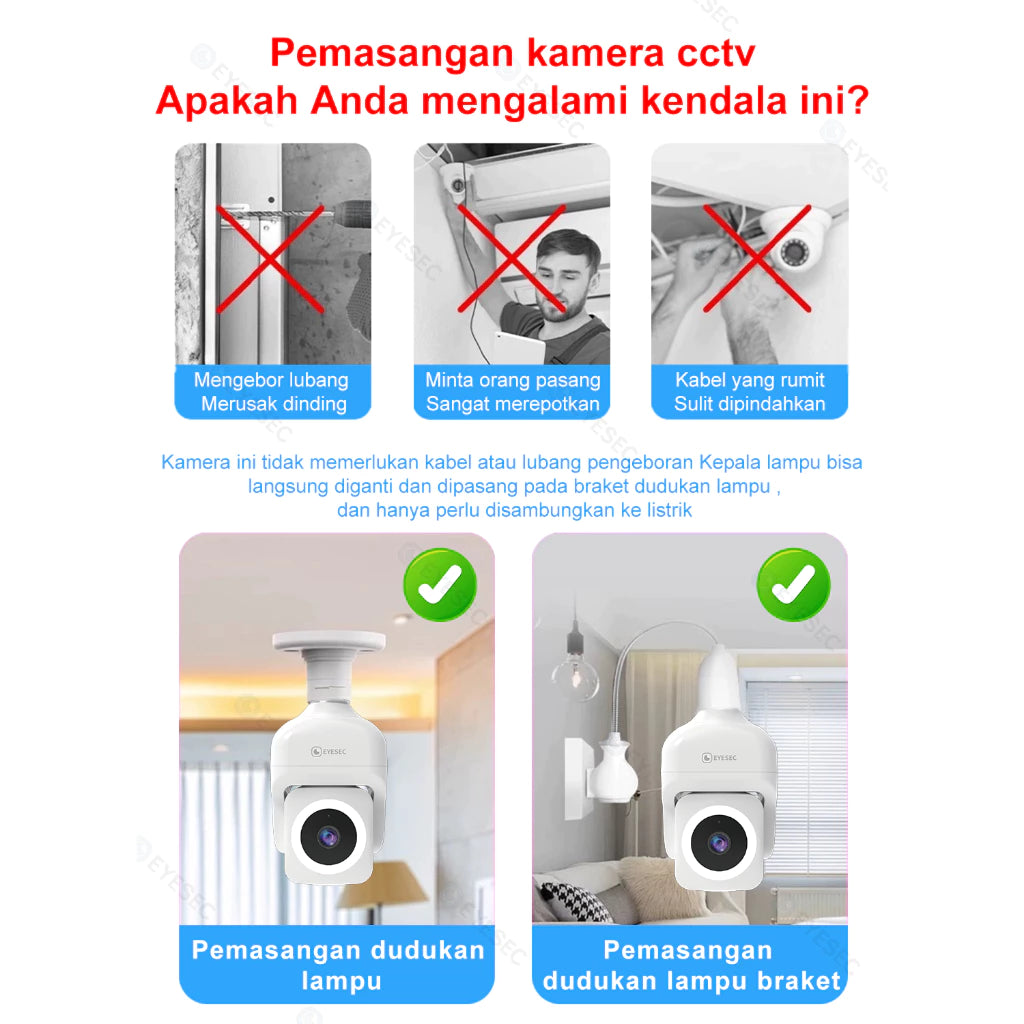 Pemasangan kamera cctv
Apakah Anda mengalami kendala ini?

Mengebor lubang
Merusak dinding

Minta orang pasang
Sangat merepotkan

Kabel yang rumit
Sulit dipindahkan

Kamera ini tidak memerlukan kabel atau lubang pengeboran Kepala lampu bisa langsung diganti dan dipasang pada braket dudukan lampu , dan hanya perlu disambungkan ke listrik

EYESEC

Pemasangan dudukan lampu

EYESEC

Pemasangan dudukan lampu braket